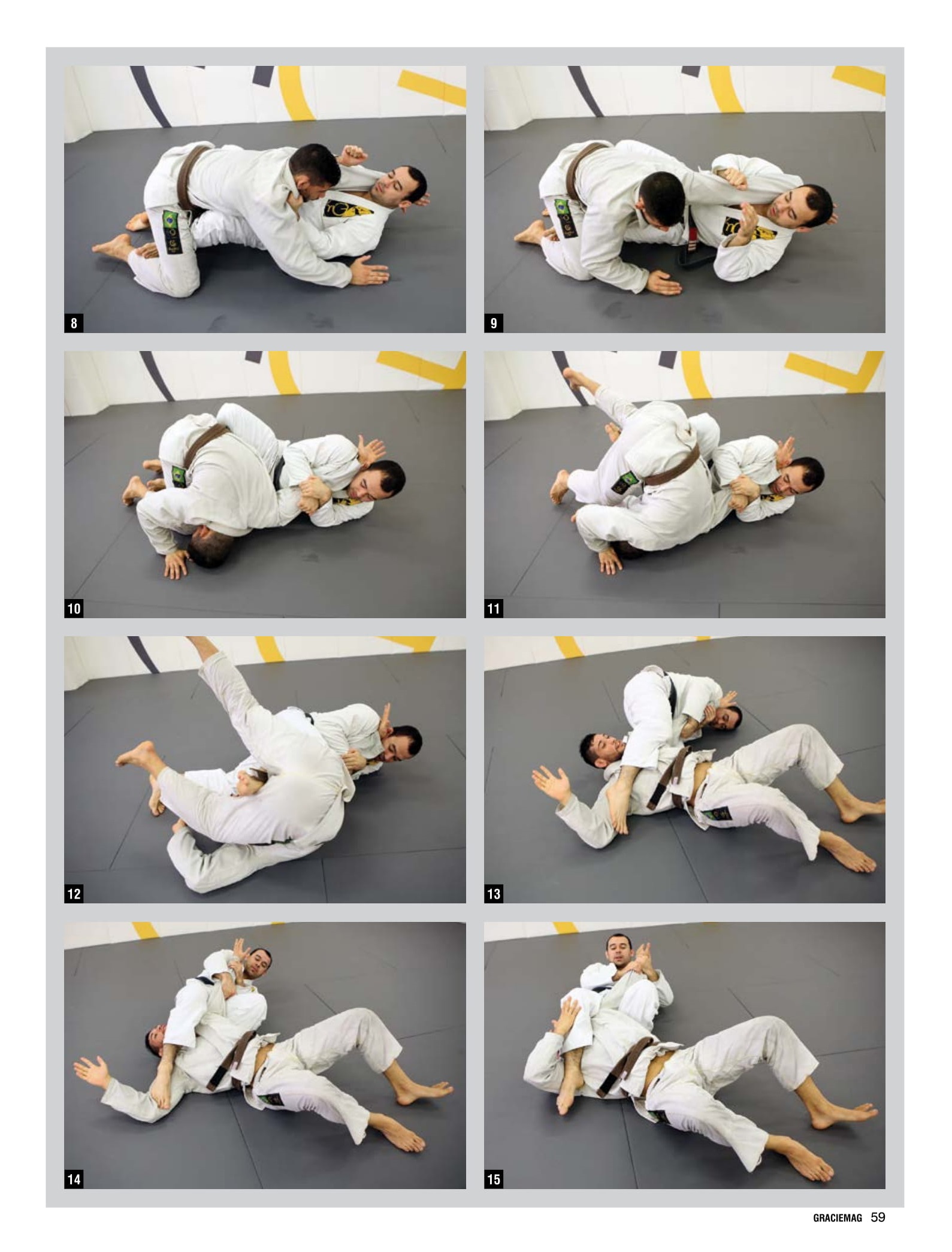 8

9

10

11

12

13

14

15

GRACIEMAG 59