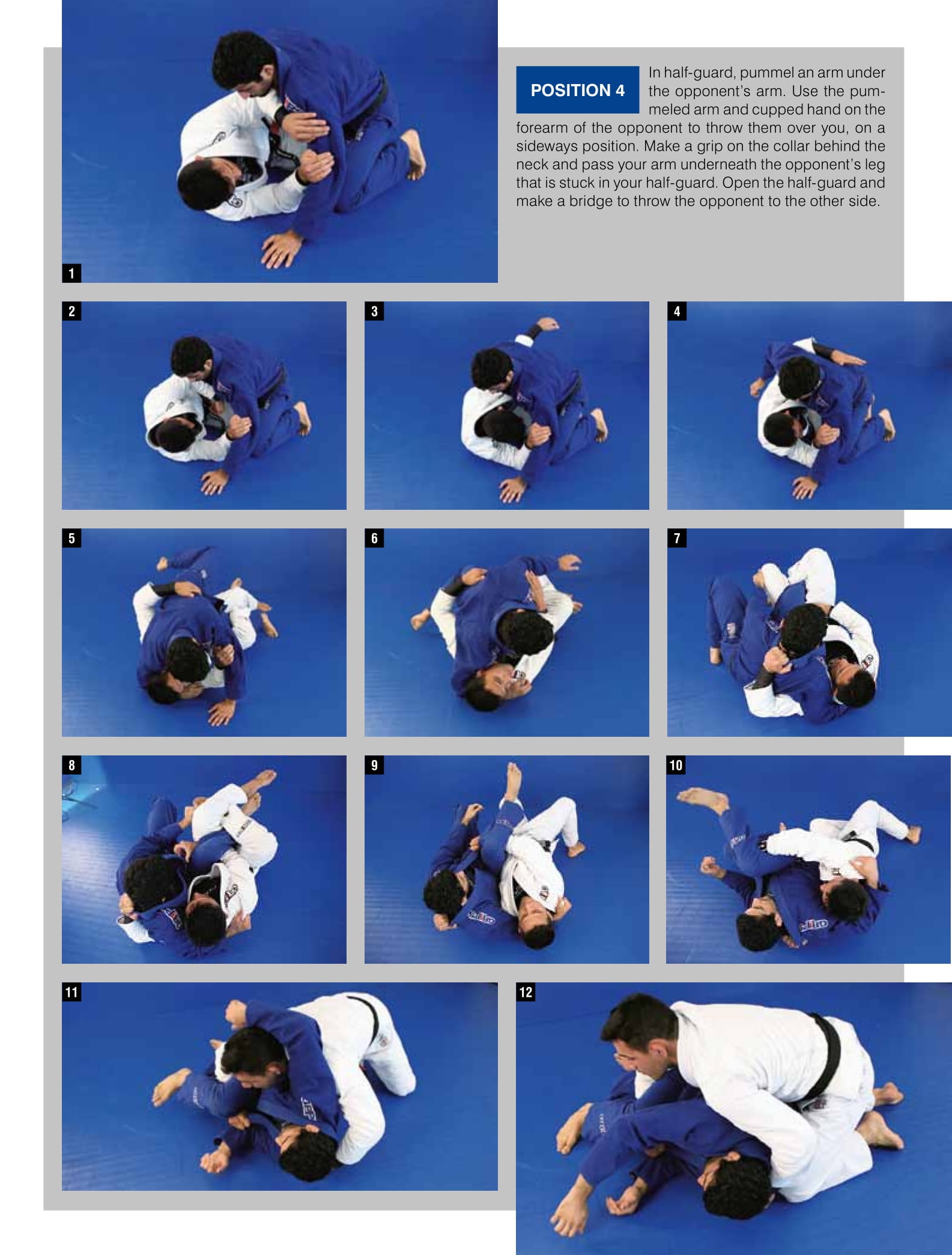 POSITION 4

In half-guard, pummel an arm under the opponent's arm. Use the pummeled arm and cupped hand on the forearm of the opponent to throw them over you, on a sideways position. Make a grip on the collar behind the neck and pass your arm underneath the opponent's leg that is stuck in your half-guard. Open the half-guard and make a bridge to throw the opponent to the other side.

1

2

3

4

5

6

7

8

9

10

11

12