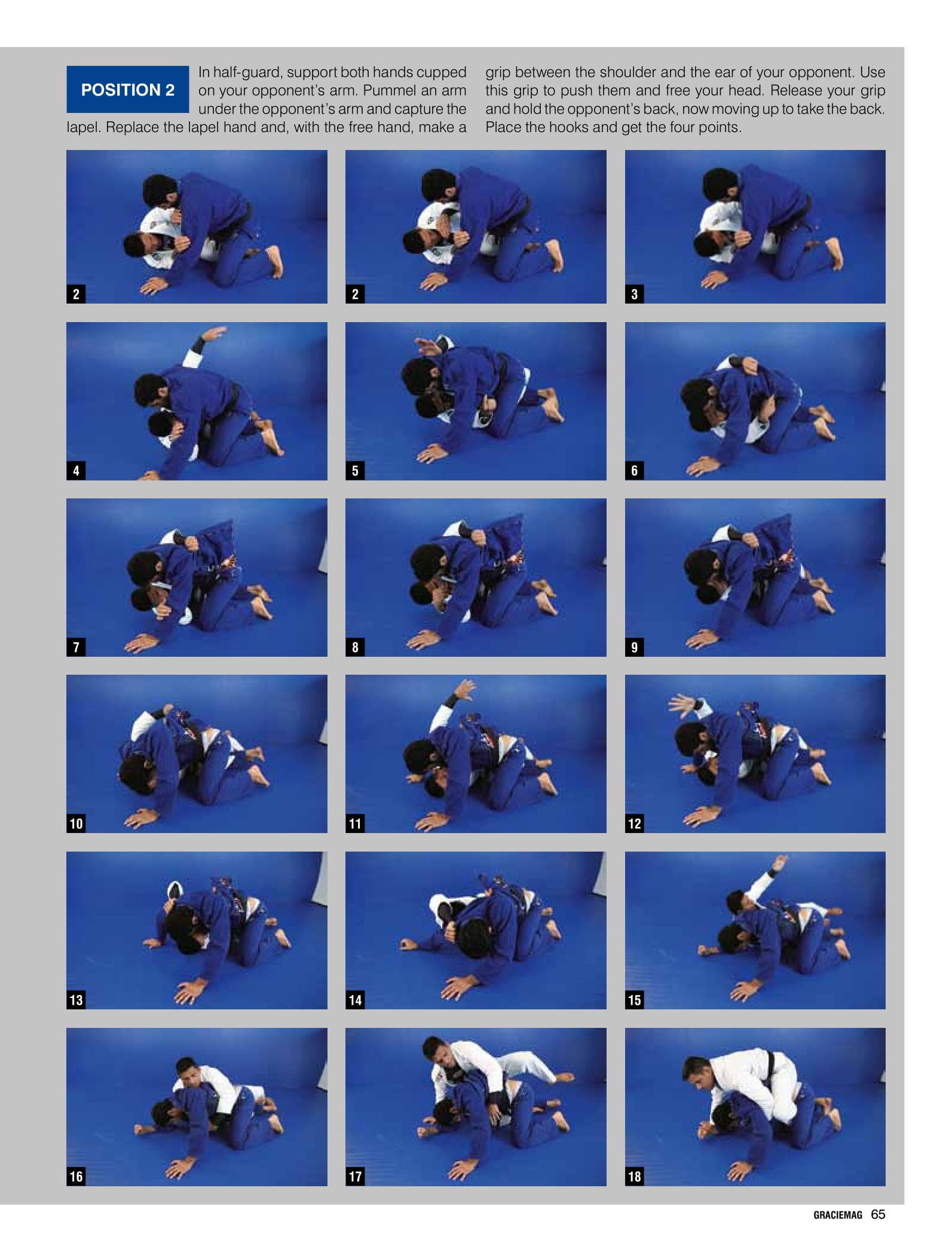 POSITION 2

In half-guard, support both hands cupped on your opponent's arm. Pummel an arm under the opponent's arm and capture the lapel. Replace the lapel hand and, with the free hand, make a grip between the shoulder and the ear of your opponent. Use this grip to push them and free your head. Release your grip and hold the opponent's back, now moving up to take the back. Place the hooks and get the four points.

2

2

3

4

5

6

7

8

9

10

11

12

13

14

15

16

17

18

GRACIEMAG 65