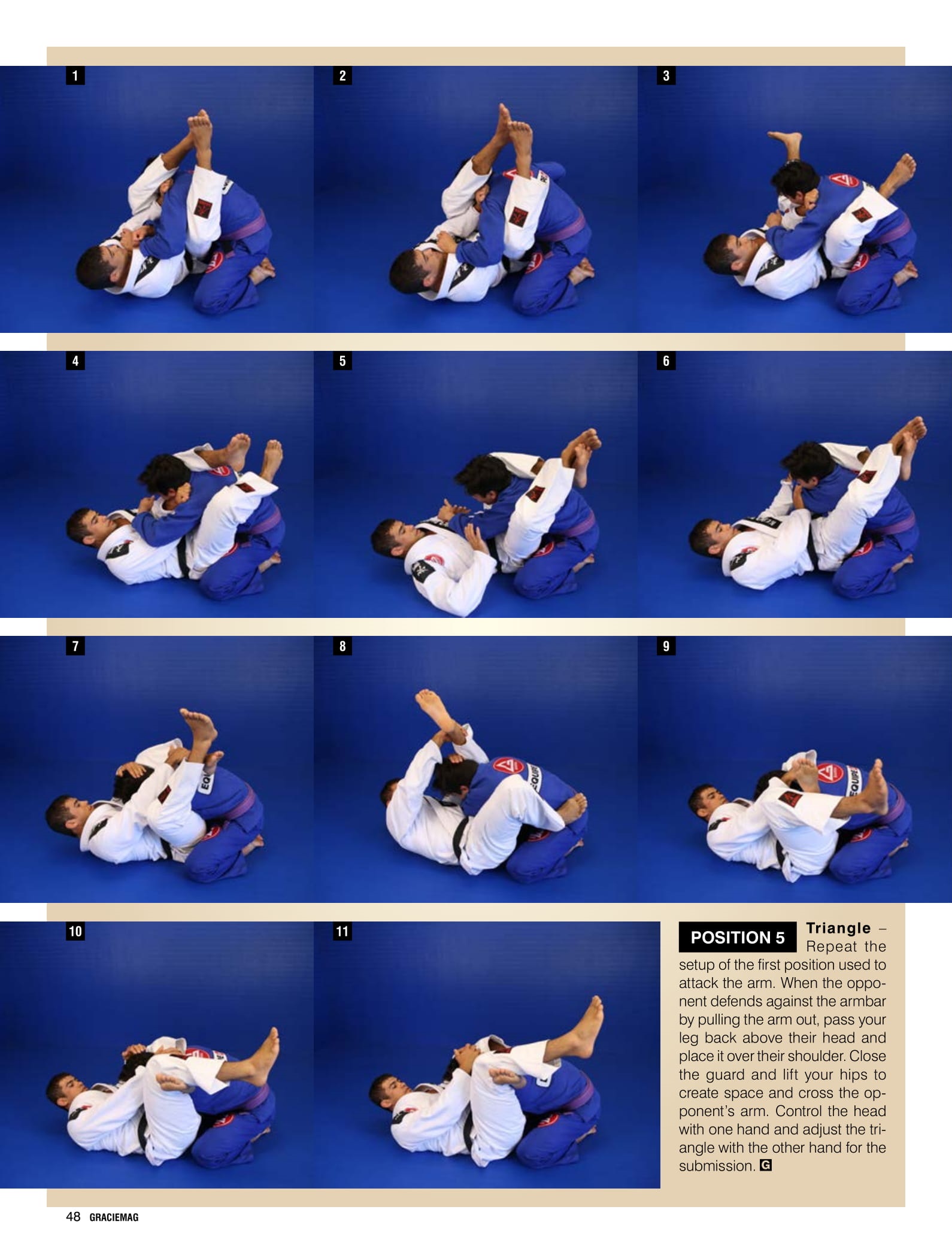 1

2

3

4

5

6

7

8

9

10

11

POSITION 5 Triangle – Repeat the setup of the first position used to attack the arm. When the opponent defends against the armbar by pulling the arm out, pass your leg back above their head and place it over their shoulder. Close the guard and lift your hips to create space and cross the opponent's arm. Control the head with one hand and adjust the triangle with the other hand for the submission. G

48 GRACIEMAG