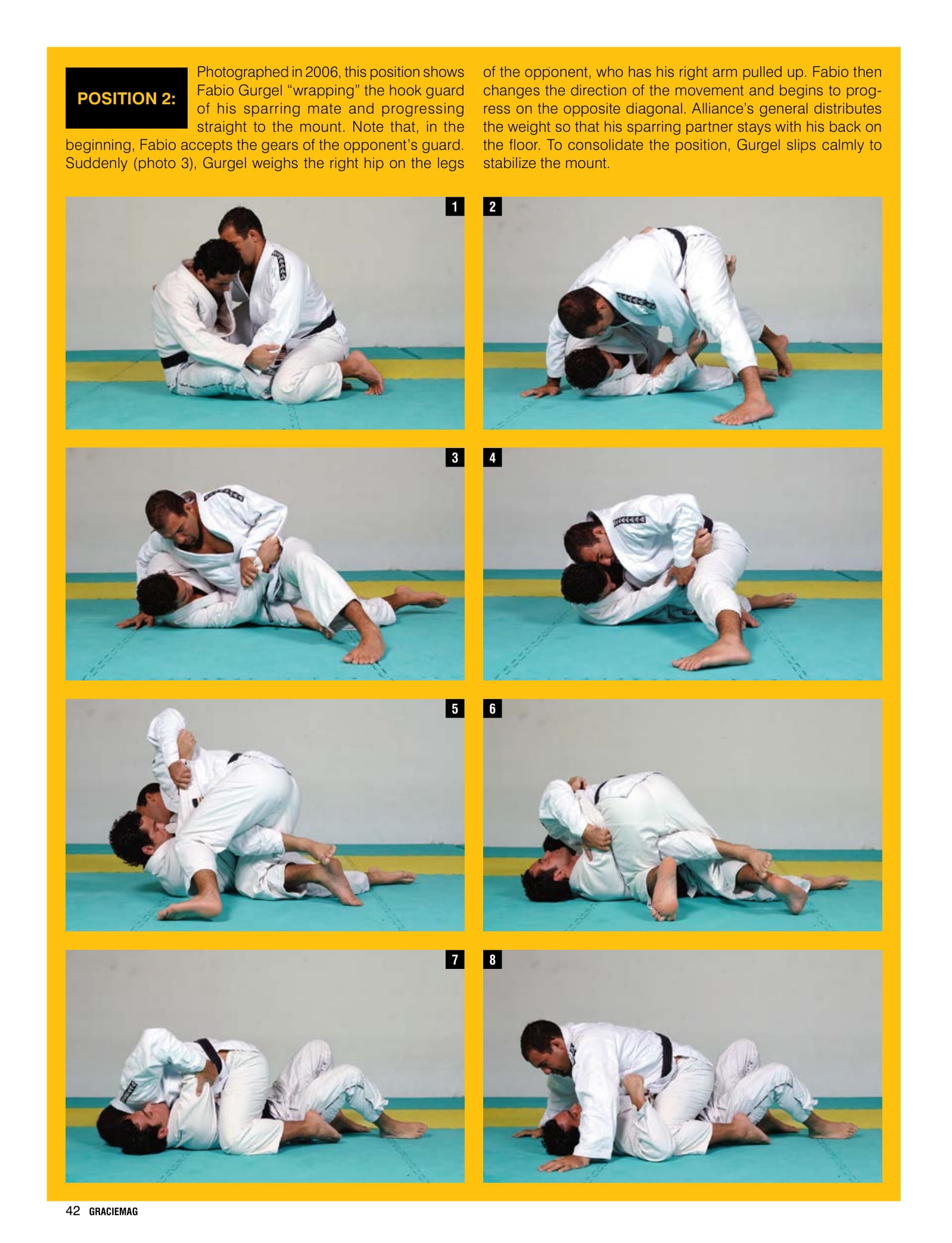 POSITION 2:

Photographed in 2006, this position shows Fabio Gurgel "wrapping" the hook guard of his sparring mate and progressing straight to the mount. Note that, in the beginning, Fabio accepts the gears of the opponent's guard. Suddenly (photo 3), Gurgel weighs the right hip on the legs of the opponent, who has his right arm pulled up. Fabio then changes the direction of the movement and begins to progress on the opposite diagonal. Alliance's general distributes the weight so that his sparring partner stays with his back on the floor. To consolidate the position, Gurgel slips calmly to stabilize the mount.

1

2

3

4

5

6

7

8

42 GRACIEMAG