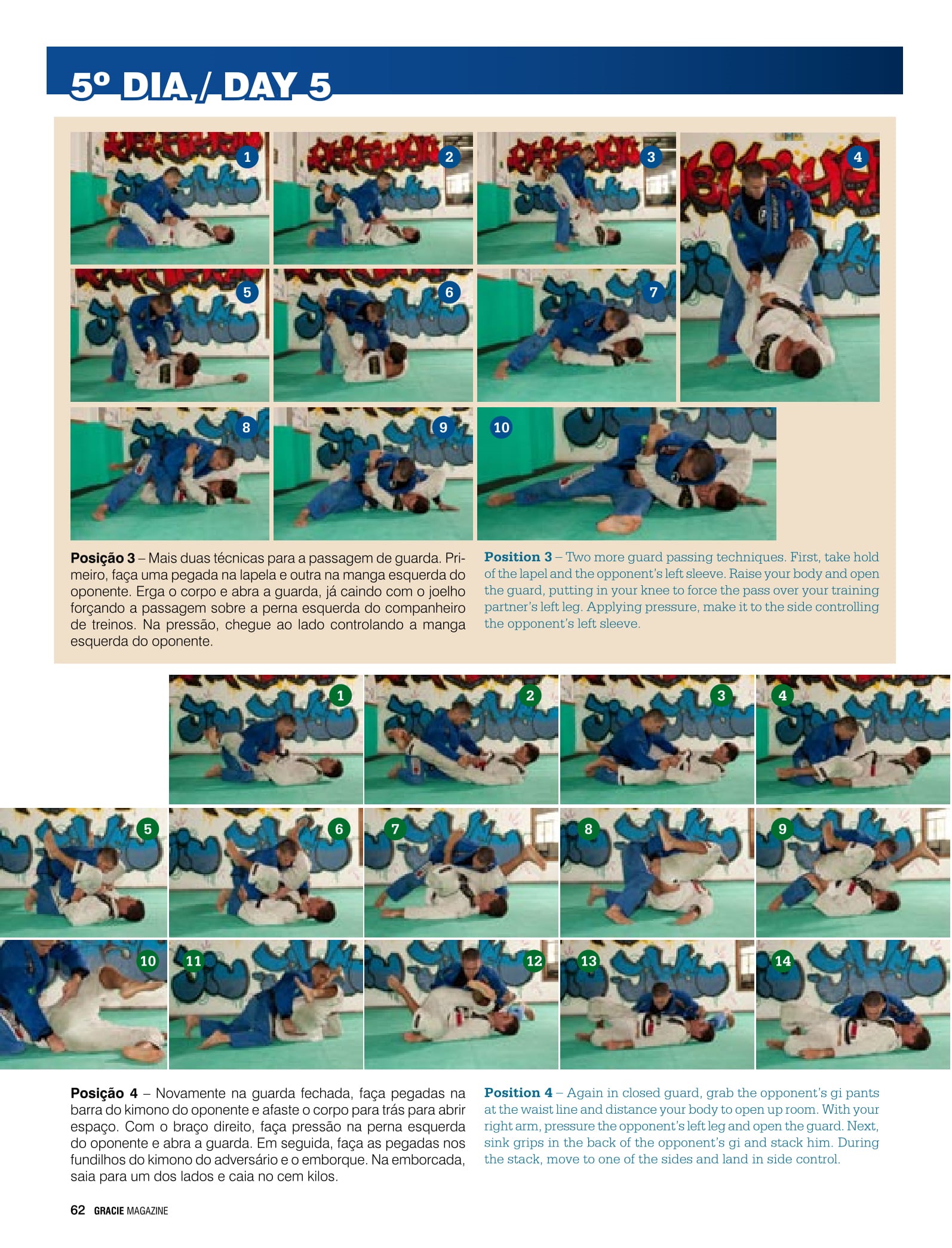 5º DIA / DAY 5

1 2 3 4 5 6 7 8 9 10

**Posição 3** – Mais duas técnicas para a passagem de guarda. Primeiro, faça uma pegada na lapela e outra na manga esquerda do oponente. Erga o corpo e abra a guarda, já caindo com o joelho forçando a passagem sobre a perna esquerda do companheiro de treinos. Na pressão, chegue ao lado controlando a manga esquerda do oponente.

**Position 3** – Two more guard passing techniques. First, take hold of the lapel and the opponent's left sleeve. Raise your body and open the guard, putting in your knee to force the pass over your training partner's left leg. Applying pressure, make it to the side controlling the opponent's left sleeve.

1 2 3 4 5 6 7 8 9 10 11 12 13 14

**Posição 4** – Novamente na guarda fechada, faça pegadas na barra do kimono do oponente e afaste o corpo para trás para abrir espaço. Com o braço direito, faça pressão na perna esquerda do oponente e abra a guarda. Em seguida, faça as pegadas nos fundilhos do kimono do adversário e o emborque. Na emborcada, saia para um dos lados e caia no cem kilos.

**Position 4** – Again in closed guard, grab the opponent's gi pants at the waist line and distance your body to open up room. With your right arm, pressure the opponent's left leg and open the guard. Next, sink grips in the back of the opponent's gi and stack him. During the stack, move to one of the sides and land in side control.

62 GRACIE MAGAZINE