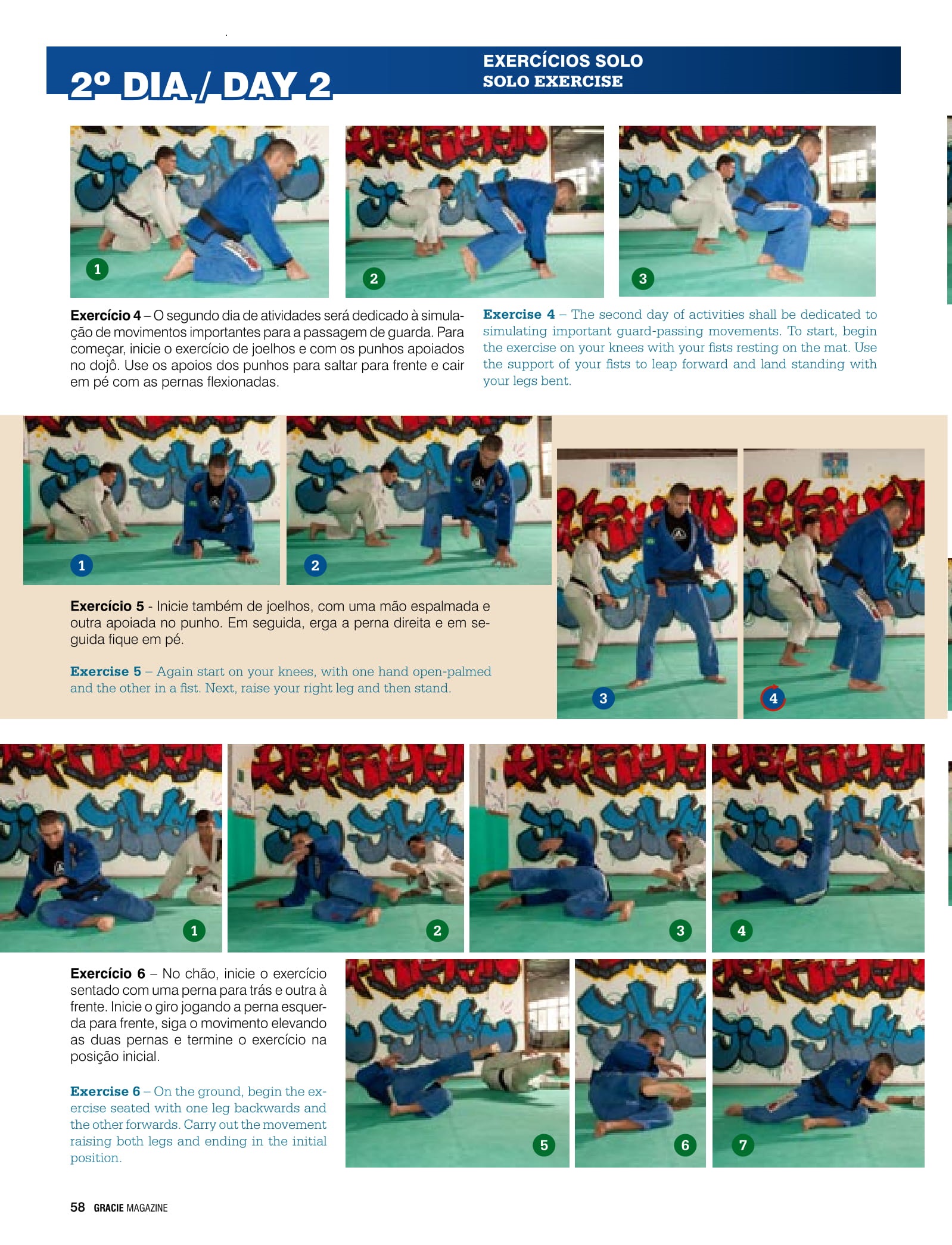 2º DIA / DAY 2

EXERCÍCIOS SOLO
SOLO EXERCISE

1

2

3

**Exercício 4** – O segundo dia de atividades será dedicado à simulação de movimentos importantes para a passagem de guarda. Para começar, inicie o exercício de joelhos e com os punhos apoiados no dojô. Use os apoios dos punhos para saltar para frente e cair em pé com as pernas flexionadas.

**Exercise 4** – The second day of activities shall be dedicated to simulating important guard-passing movements. To start, begin the exercise on your knees with your fists resting on the mat. Use the support of your fists to leap forward and land standing with your legs bent.

1

2

3

4

**Exercício 5** - Inicie também de joelhos, com uma mão espalmada e outra apoiada no punho. Em seguida, erga a perna direita e em seguida fique em pé.

**Exercise 5** – Again start on your knees, with one hand open-palmed and the other in a fist. Next, raise your right leg and then stand.

1

2

3

4

**Exercício 6** – No chão, inicie o exercício sentado com uma perna para trás e outra à frente. Inicie o giro jogando a perna esquerda para frente, siga o movimento elevando as duas pernas e termine o exercício na posição inicial.

**Exercise 6** – On the ground, begin the exercise seated with one leg backwards and the other forwards. Carry out the movement raising both legs and ending in the initial position.

5

6

7

58 GRACIE MAGAZINE