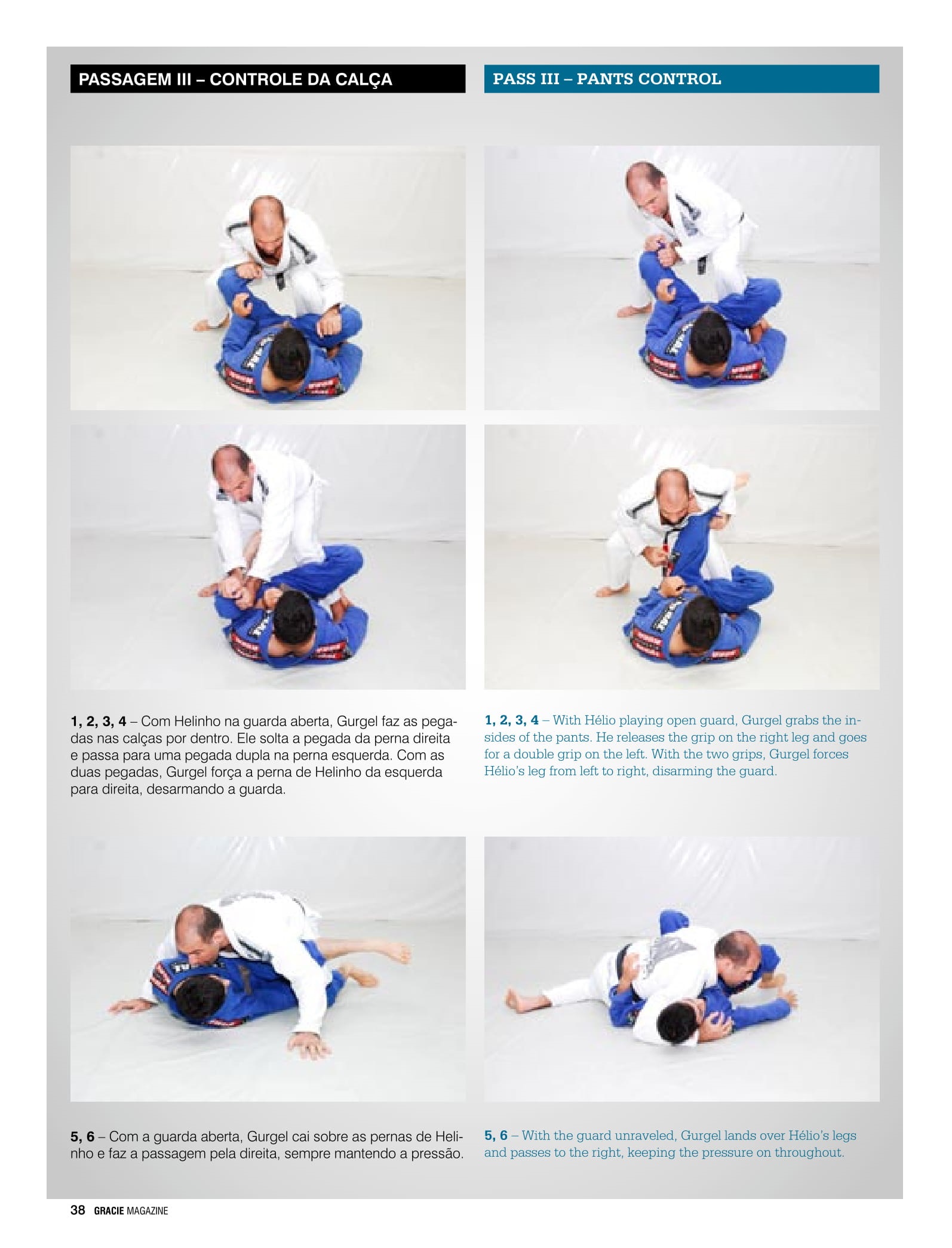 PASSAGEM III – CONTROLE DA CALÇA

1, 2, 3, 4 – Com Helinho na guarda aberta, Gurgel faz as pegadas nas calças por dentro. Ele solta a pegada da perna direita e passa para uma pegada dupla na perna esquerda. Com as duas pegadas, Gurgel força a perna de Helinho da esquerda para direita, desarmando a guarda.

5, 6 – Com a guarda aberta, Gurgel cai sobre as pernas de Helinho e faz a passagem pela direita, sempre mantendo a pressão.

PASS III – PANTS CONTROL

1, 2, 3, 4 – With Hélio playing open guard, Gurgel grabs the insides of the pants. He releases the grip on the right leg and goes for a double grip on the left. With the two grips, Gurgel forces Hélio's leg from left to right, disarming the guard.

5, 6 – With the guard unraveled, Gurgel lands over Hélio's legs and passes to the right, keeping the pressure on throughout.

38 GRACIE MAGAZINE