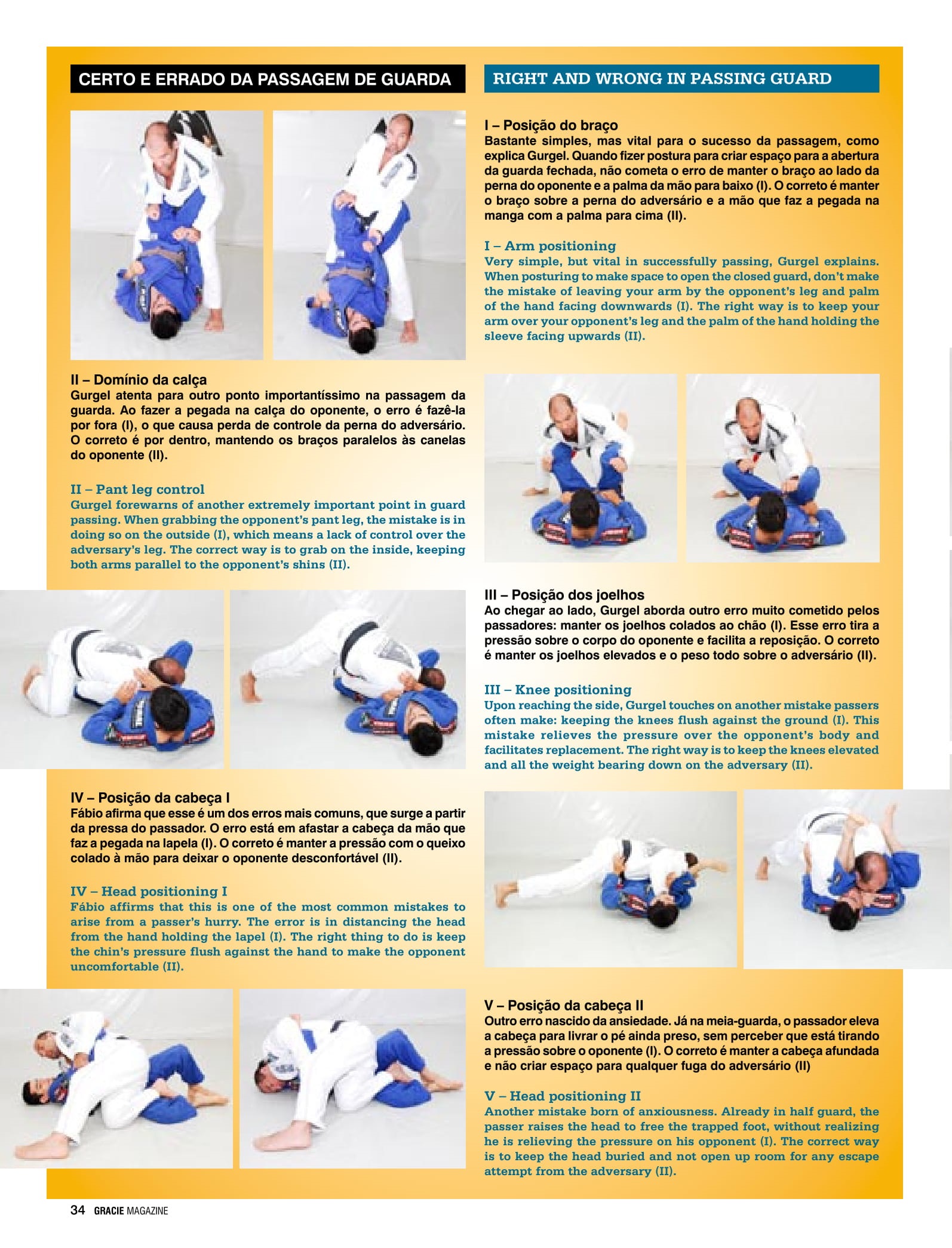 CERTO E ERRADO DA PASSAGEM DE GUARDA

RIGHT AND WRONG IN PASSING GUARD

I – Posição do braço
Bastante simples, mas vital para o sucesso da passagem, como explica Gurgel. Quando fizer postura para criar espaço para a abertura da guarda fechada, não cometa o erro de manter o braço ao lado da perna do oponente e a palma da mão para baixo (I). O correto é manter o braço sobre a perna do adversário e a mão que faz a pegada na manga com a palma para cima (II).

I – Arm positioning
Very simple, but vital in successfully passing, Gurgel explains. When posturing to make space to open the closed guard, don't make the mistake of leaving your arm by the opponent's leg and palm of the hand facing downwards (I). The right way is to keep your arm over your opponent's leg and the palm of the hand holding the sleeve facing upwards (II).

II – Domínio da calça
Gurgel atenta para outro ponto importantíssimo na passagem da guarda. Ao fazer a pegada na calça do oponente, o erro é fazê-la por fora (I), o que causa perda de controle da perna do adversário. O correto é por dentro, mantendo os braços paralelos às canelas do oponente (II).

II – Pant leg control
Gurgel forewarns of another extremely important point in guard passing. When grabbing the opponent's pant leg, the mistake is in doing so on the outside (I), which means a lack of control over the adversary's leg. The correct way is to grab on the inside, keeping both arms parallel to the opponent's shins (II).

III – Posição dos joelhos
Ao chegar ao lado, Gurgel aborda outro erro muito cometido pelos passadores: manter os joelhos colados ao chão (I). Esse erro tira a pressão sobre o corpo do oponente e facilita a reposição. O correto é manter os joelhos elevados e o peso todo sobre o adversário (II).

III – Knee positioning
Upon reaching the side, Gurgel touches on another mistake passers often make: keeping the knees flush against the ground (I). This mistake relieves the pressure over the opponent's body and facilitates replacement. The right way is to keep the knees elevated and all the weight bearing down on the adversary (II).

IV – Posição da cabeça I
Fábio afirma que esse é um dos erros mais comuns, que surge a partir da pressa do passador. O erro está em afastar a cabeça da mão que faz a pegada na lapela (I). O correto é manter a pressão com o queixo colado à mão para deixar o oponente desconfortável (II).

IV – Head positioning I
Fábio affirms that this is one of the most common mistakes to arise from a passer's hurry. The error is in distancing the head from the hand holding the lapel (I). The right thing to do is keep the chin's pressure flush against the hand to make the opponent uncomfortable (II).

V – Posição da cabeça II
Outro erro nascido da ansiedade. Já na meia-guarda, o passador eleva a cabeça para livrar o pé ainda preso, sem perceber que está tirando a pressão sobre o oponente (I). O correto é manter a cabeça afundada e não criar espaço para qualquer fuga do adversário (II)

V – Head positioning II
Another mistake born of anxiousness. Already in half guard, the passer raises the head to free the trapped foot, without realizing he is relieving the pressure on his opponent (I). The correct way is to keep the head buried and not open up room for any escape attempt from the adversary (II).

34 GRACIE MAGAZINE