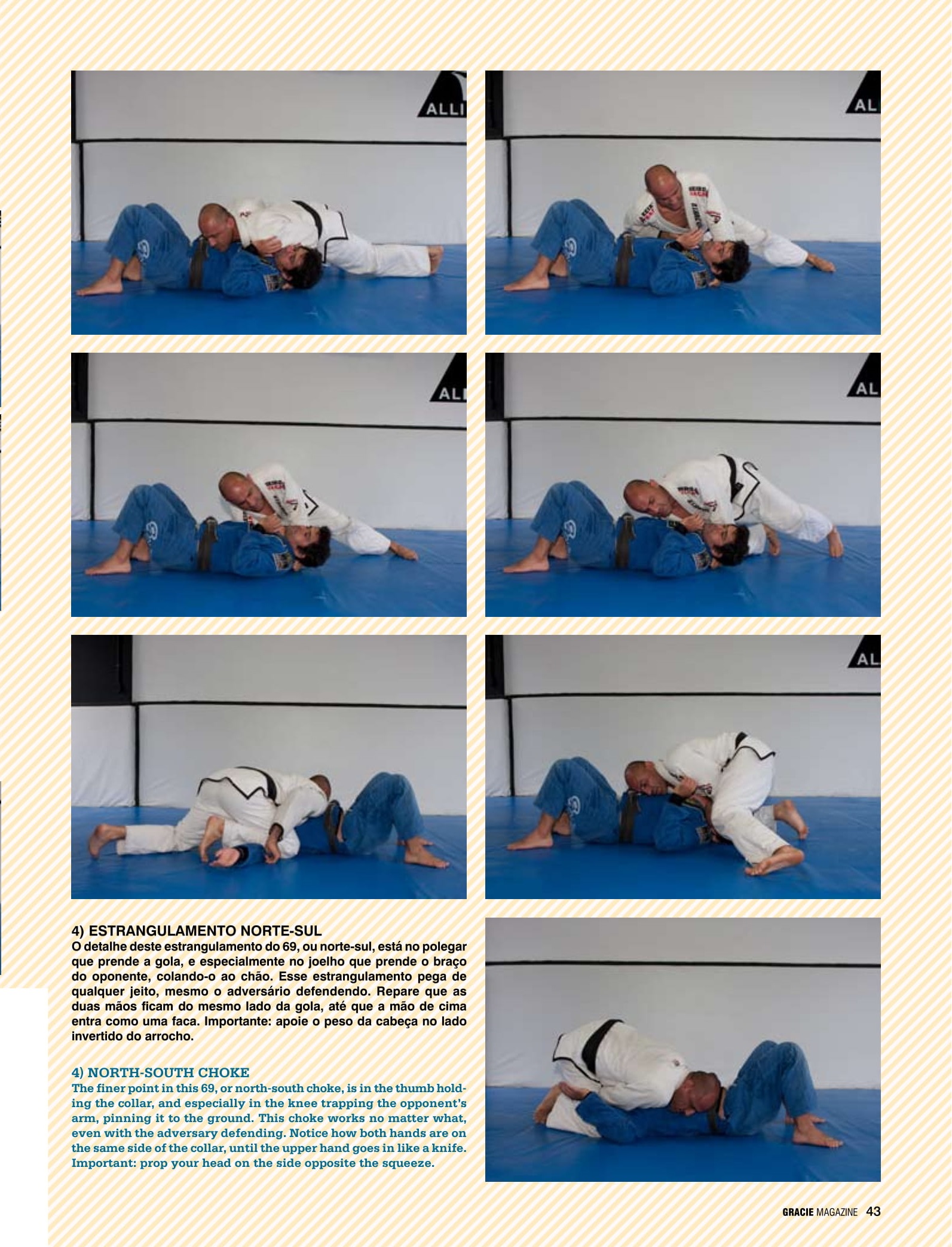 ALLI

AL

AL

AL

AL

4) ESTRANGULAMENTO NORTE-SUL
O detalhe deste estrangulamento do 69, ou norte-sul, está no polegar que prende a gola, e especialmente no joelho que prende o braço do oponente, colando-o ao chão. Esse estrangulamento pega de qualquer jeito, mesmo o adversário defendendo. Repare que as duas mãos ficam do mesmo lado da gola, até que a mão de cima entra como uma faca. Importante: apoie o peso da cabeça no lado invertido do arrocho.

4) NORTH-SOUTH CHOKE
The finer point in this 69, or north-south choke, is in the thumb holding the collar, and especially in the knee trapping the opponent's arm, pinning it to the ground. This choke works no matter what, even with the adversary defending. Notice how both hands are on the same side of the collar, until the upper hand goes in like a knife. Important: prop your head on the side opposite the squeeze.

GRACIE MAGAZINE 43