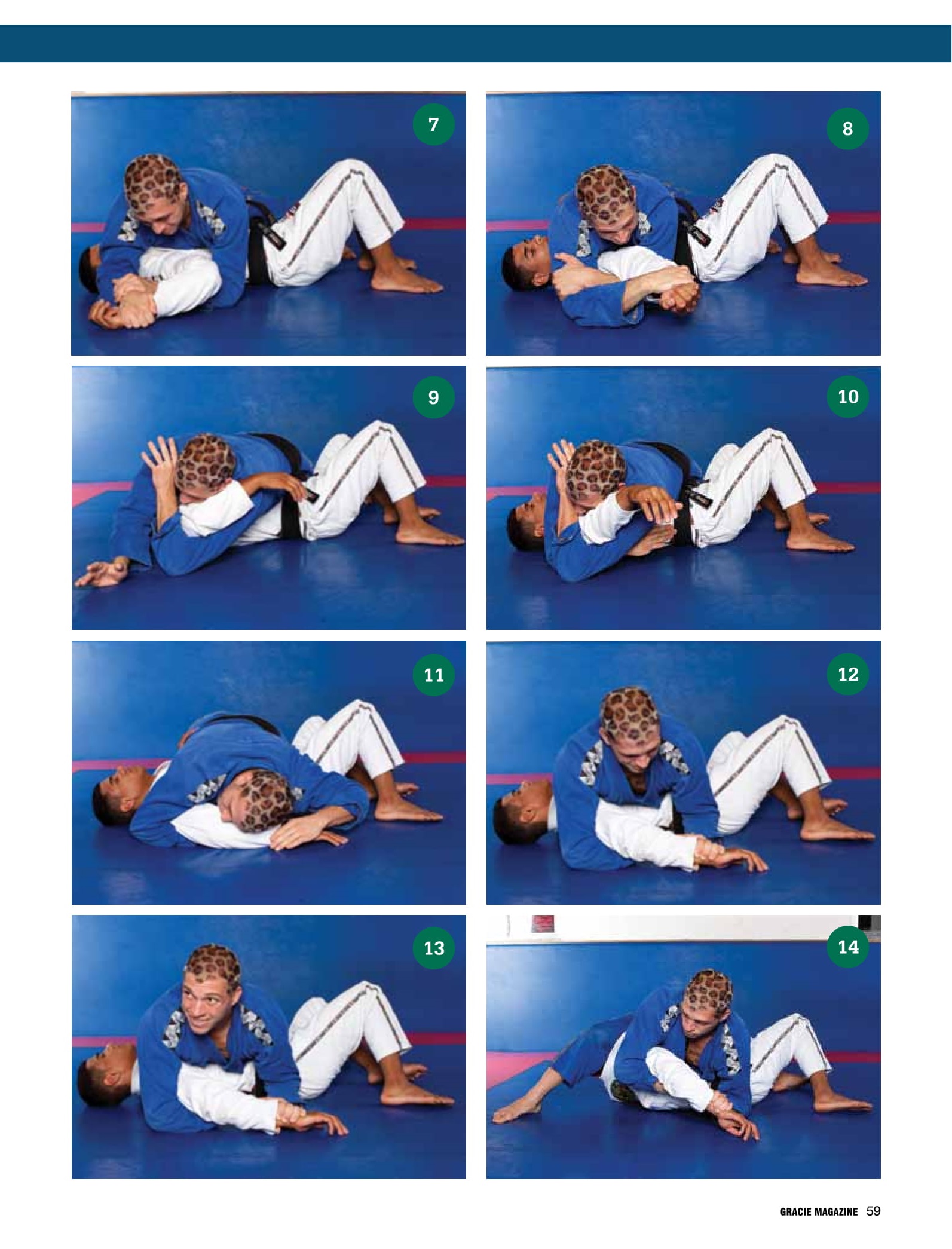 7

8

9

10

11

12

13

14

GRACIE MAGAZINE 59