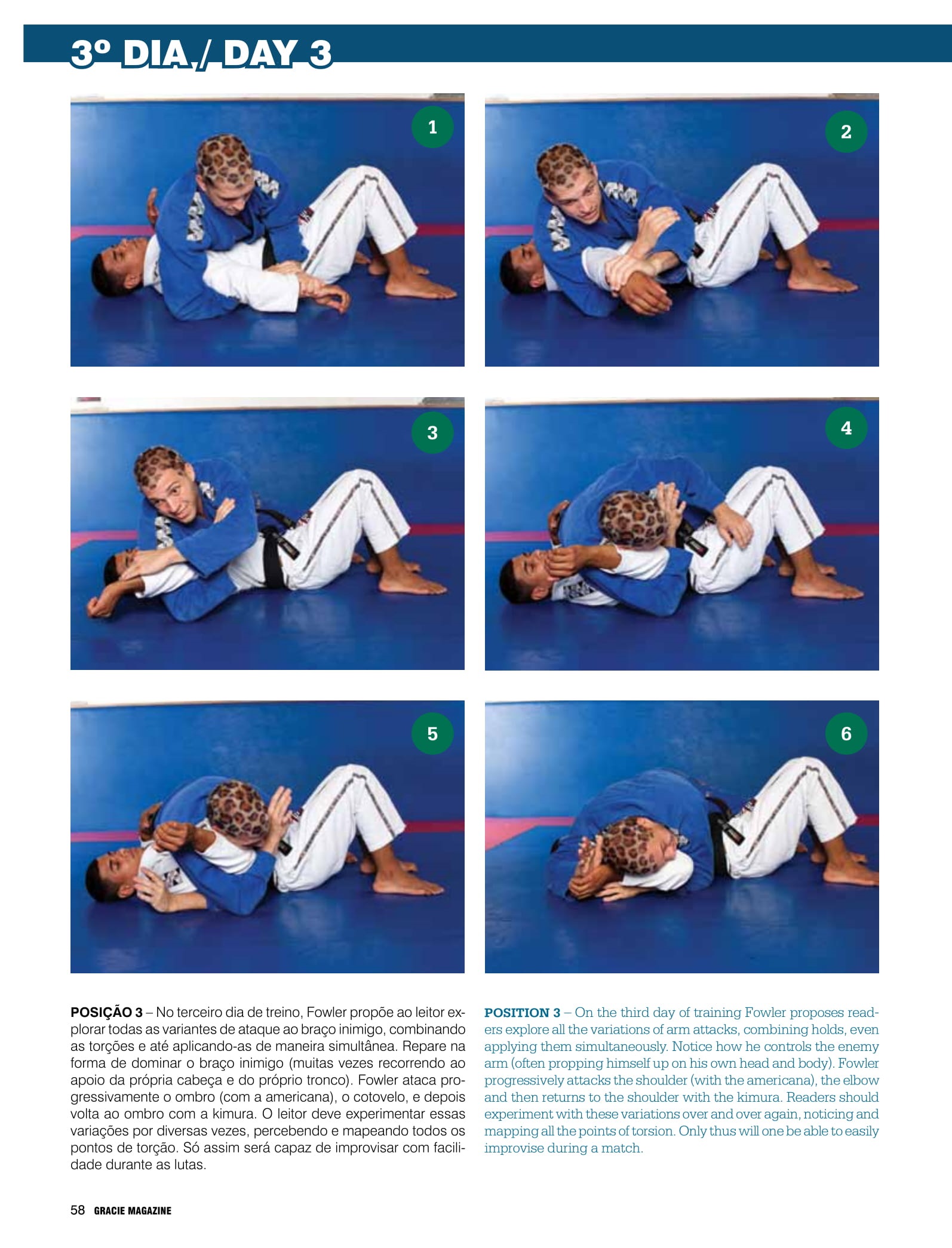 3º DIA / DAY 3

1

2

3

4

5

6

**POSIÇÃO 3** – No terceiro dia de treino, Fowler propõe ao leitor explorar todas as variantes de ataque ao braço inimigo, combinando as torções e até aplicando-as de maneira simultânea. Repare na forma de dominar o braço inimigo (muitas vezes recorrendo ao apoio da própria cabeça e do próprio tronco). Fowler ataca progressivamente o ombro (com a americana), o cotovelo, e depois volta ao ombro com a kimura. O leitor deve experimentar essas variações por diversas vezes, percebendo e mapeando todos os pontos de torção. Só assim será capaz de improvisar com facilidade durante as lutas.

**POSITION 3** – On the third day of training Fowler proposes readers explore all the variations of arm attacks, combining holds, even applying them simultaneously. Notice how he controls the enemy arm (often propping himself up on his own head and body). Fowler progressively attacks the shoulder (with the americana), the elbow and then returns to the shoulder with the kimura. Readers should experiment with these variations over and over again, noticing and mapping all the points of torsion. Only thus will one be able to easily improvise during a match.

58 GRACIE MAGAZINE