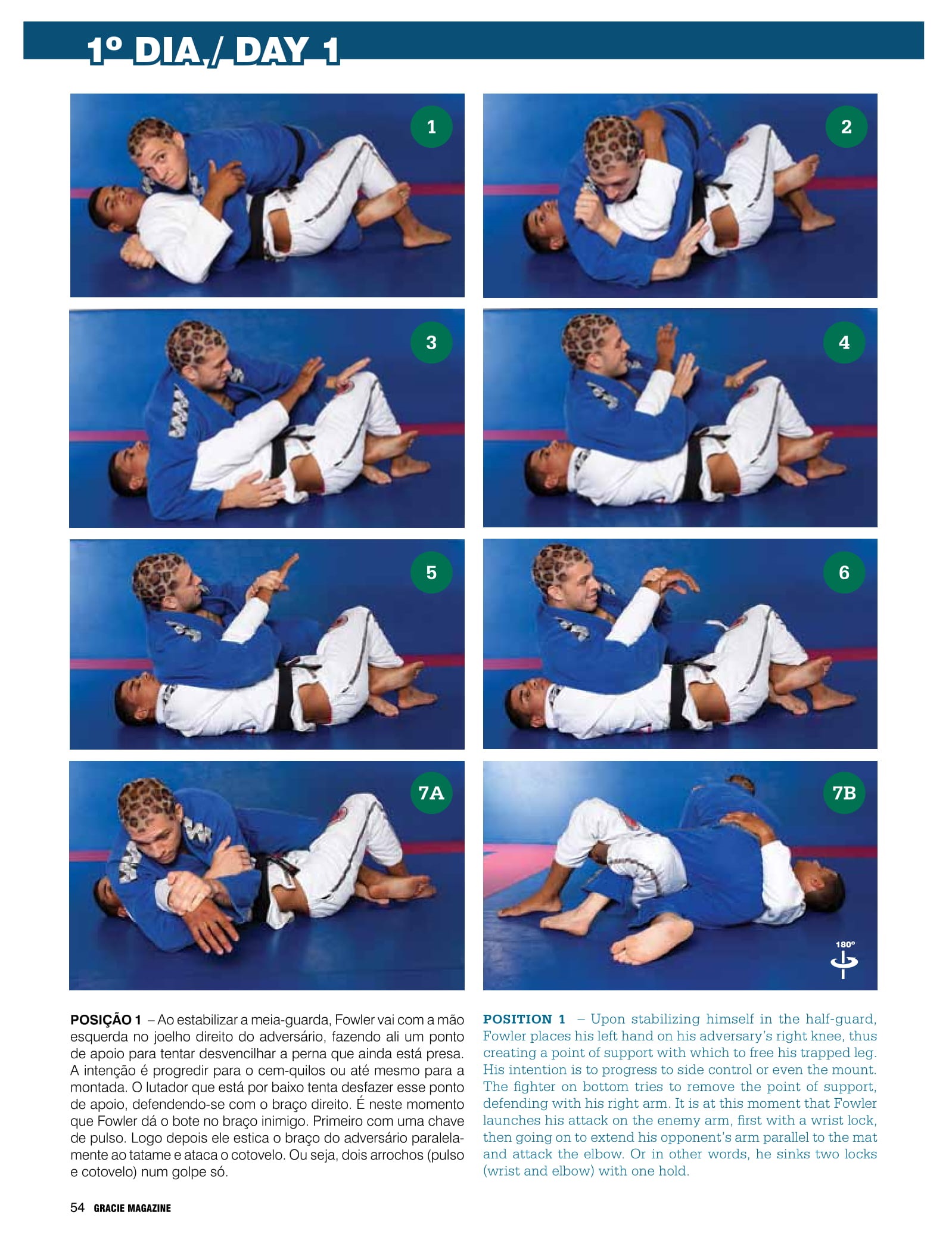 1º DIA / DAY 1

1

2

3

4

5

6

7A

7B

180º

POSIÇÃO 1 – Ao estabilizar a meia-guarda, Fowler vai com a mão esquerda no joelho direito do adversário, fazendo ali um ponto de apoio para tentar desvencilhar a perna que ainda está presa. A intenção é progredir para o cem-quilos ou até mesmo para a montada. O lutador que está por baixo tenta desfazer esse ponto de apoio, defendendo-se com o braço direito. É neste momento que Fowler dá o bote no braço inimigo. Primeiro com uma chave de pulso. Logo depois ele estica o braço do adversário paralelamente ao tatame e ataca o cotovelo. Ou seja, dois arrochos (pulso e cotovelo) num golpe só.

POSITION 1 – Upon stabilizing himself in the half-guard, Fowler places his left hand on his adversary's right knee, thus creating a point of support with which to free his trapped leg. His intention is to progress to side control or even the mount. The fighter on bottom tries to remove the point of support, defending with his right arm. It is at this moment that Fowler launches his attack on the enemy arm, first with a wrist lock, then going on to extend his opponent's arm parallel to the mat and attack the elbow. Or in other words, he sinks two locks (wrist and elbow) with one hold.

54 GRACIE MAGAZINE