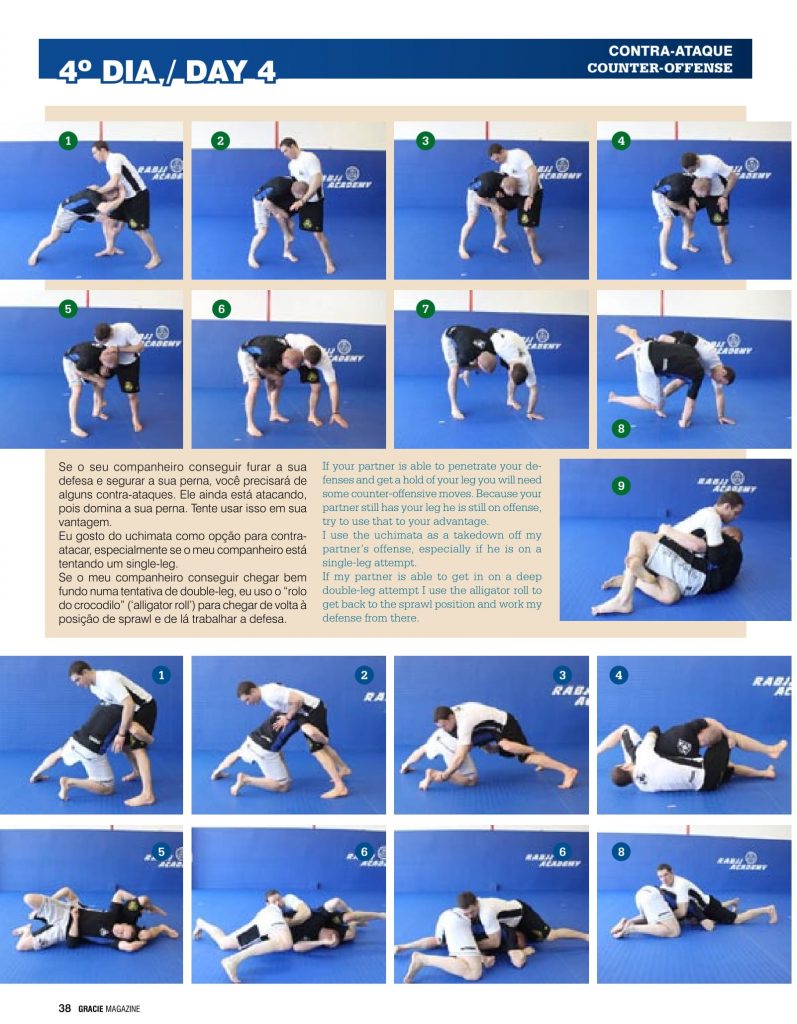 4º DIA / DAY 4

CONTRA-ATAQUE
COUNTER-OFFENSE

1 2 3 4 5 6 7 8

Se o seu companheiro conseguir furar a sua defesa e segurar a sua perna, você precisará de alguns contra-ataques. Ele ainda está atacando, pois domina a sua perna. Tente usar isso em sua vantagem.
Eu gosto do uchimata como opção para contra-atacar, especialmente se o meu companheiro está tentando um single-leg.
Se o meu companheiro conseguir chegar bem fundo numa tentativa de double-leg, eu uso o "rolo do crocodilo" ("alligator roll") para chegar de volta à posição de sprawl e de lá trabalhar a defesa.

If your partner is able to penetrate your defenses and get a hold of your leg you will need some counter-offensive moves. Because your partner still has your leg he is still on offense, try to use that to your advantage.
I use the uchimata as a takedown off my partner's offense, especially if he is on a single-leg attempt.
If my partner is able to get in on a deep double-leg attempt I use the alligator roll to get back to the sprawl position and work my defense from there.

9

1 2 3 4 5 6 6 8

38 GRACIE MAGAZINE