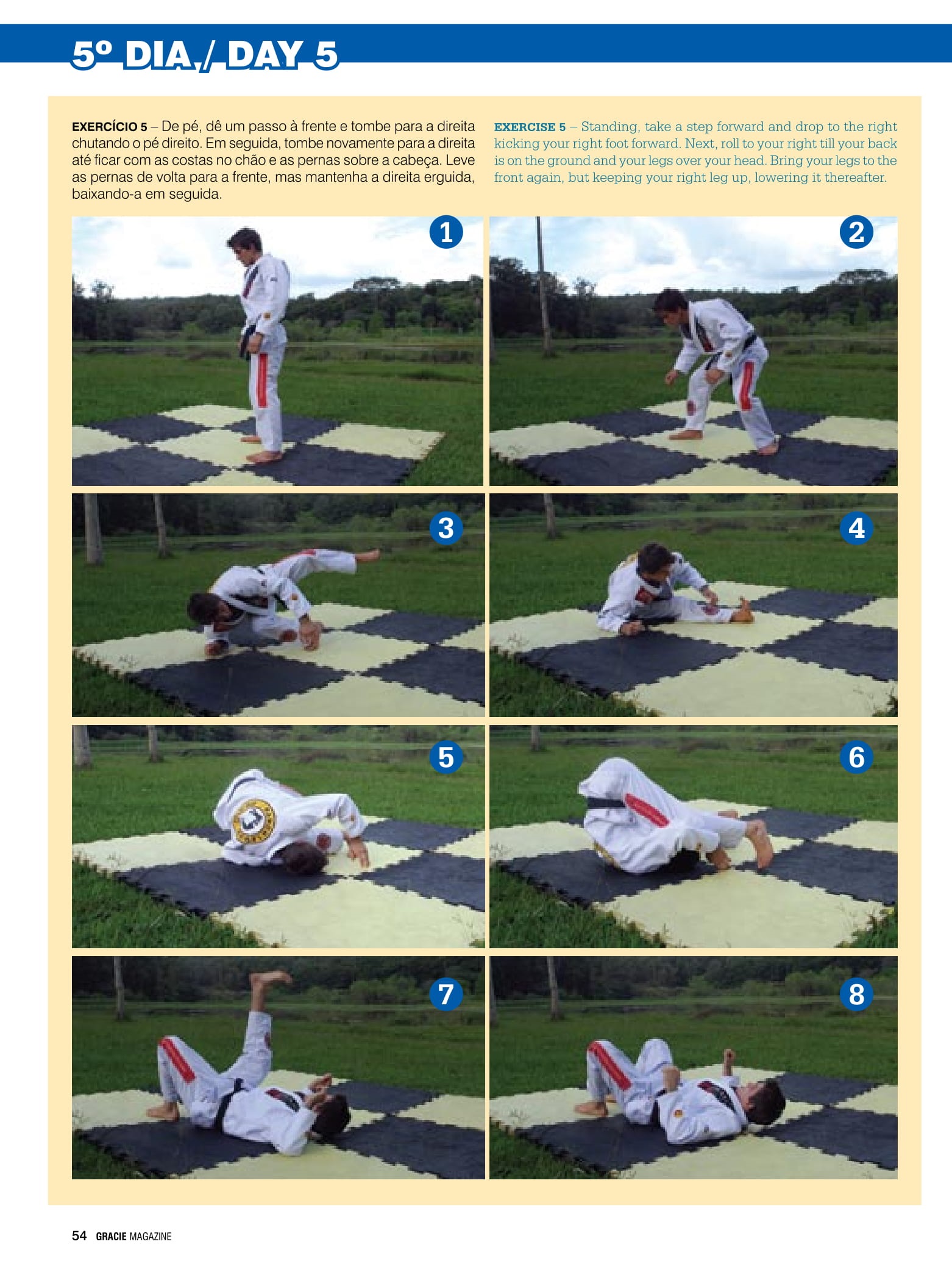 5º DIA / DAY 5

EXERCÍCIO 5 – De pé, dê um passo à frente e tombe para a direita chutando o pé direito. Em seguida, tombe novamente para a direita até ficar com as costas no chão e as pernas sobre a cabeça. Leve as pernas de volta para a frente, mas mantenha a direita erguida, baixando-a em seguida.

EXERCISE 5 – Standing, take a step forward and drop to the right kicking your right foot forward. Next, roll to your right till your back is on the ground and your legs over your head. Bring your legs to the front again, but keeping your right leg up, lowering it thereafter.

1

2

3

4

5

6

7

8

54 GRACIE MAGAZINE