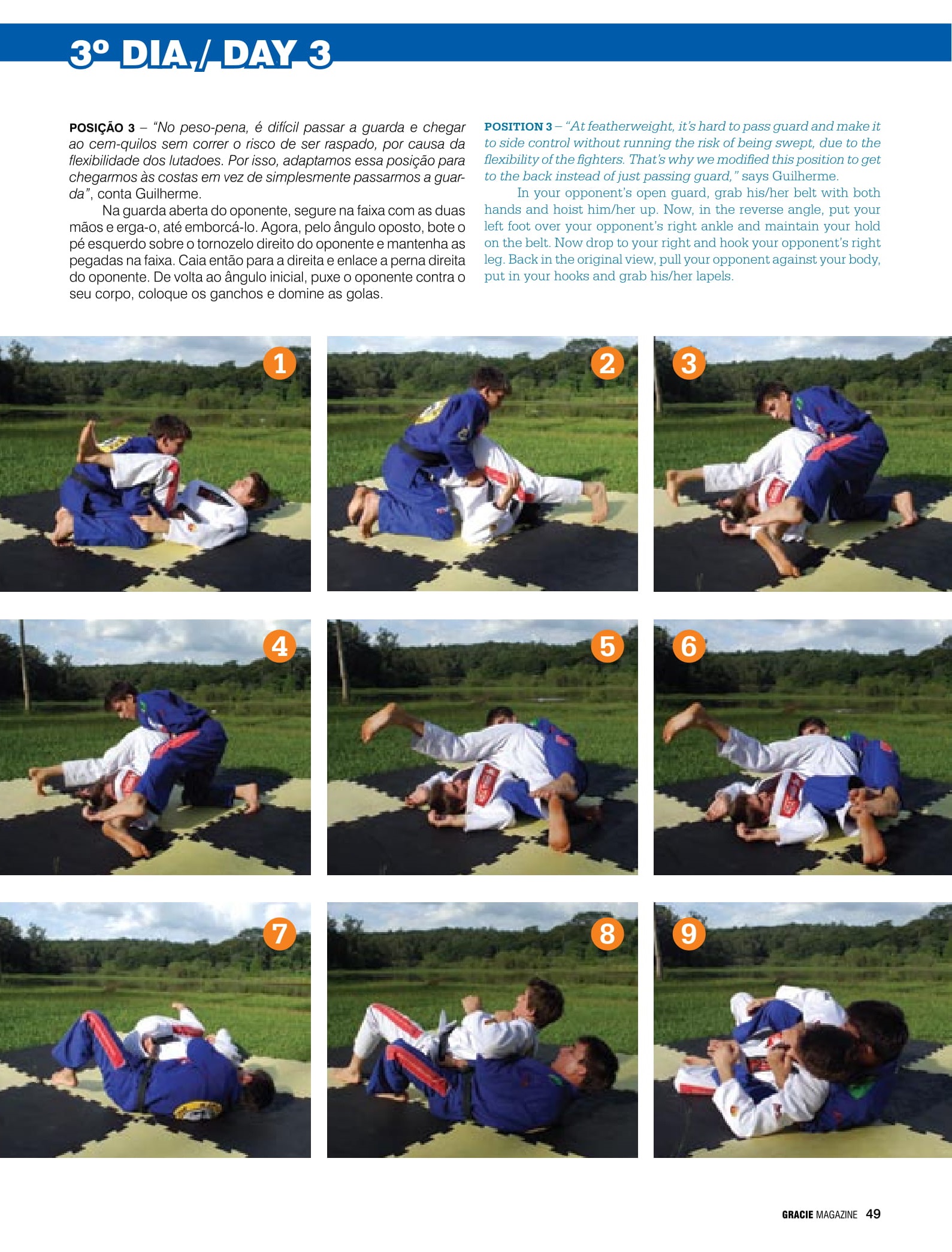 3º DIA / DAY 3

POSIÇÃO 3 – "No peso-pena, é difícil passar a guarda e chegar ao cem-quilos sem correr o risco de ser raspado, por causa da flexibilidade dos lutadoes. Por isso, adaptamos essa posição para chegarmos às costas em vez de simplesmente passarmos a guarda", conta Guilherme.

Na guarda aberta do oponente, segure na faixa com as duas mãos e erga-o, até emborcá-lo. Agora, pelo ângulo oposto, bote o pé esquerdo sobre o tornozelo direito do oponente e mantenha as pegadas na faixa. Caia então para a direita e enlace a perna direita do oponente. De volta ao ângulo inicial, puxe o oponente contra o seu corpo, coloque os ganchos e domine as golas.

POSITION 3 – "At featherweight, it's hard to pass guard and make it to side control without running the risk of being swept, due to the flexibility of the fighters. That's why we modified this position to get to the back instead of just passing guard," says Guilherme.

In your opponent's open guard, grab his/her belt with both hands and hoist him/her up. Now, in the reverse angle, put your left foot over your opponent's right ankle and maintain your hold on the belt. Now drop to your right and hook your opponent's right leg. Back in the original view, pull your opponent against your body, put in your hooks and grab his/her lapels.

1

2

3

4

5

6

7

8

9

GRACIE MAGAZINE 49