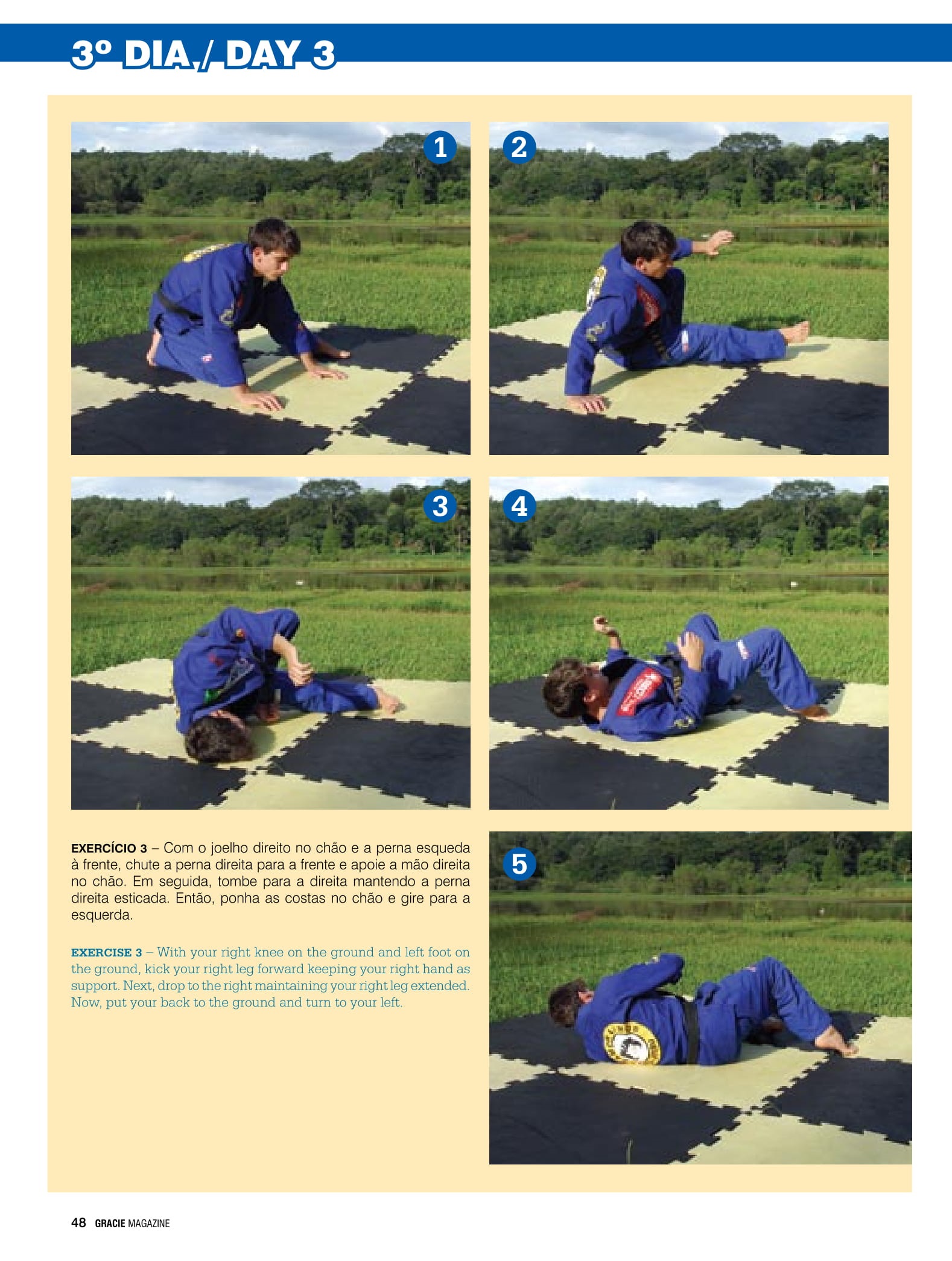 3º DIA / DAY 3

1

2

3

4

EXERCÍCIO 3 – Com o joelho direito no chão e a perna esqueda à frente, chute a perna direita para a frente e apoie a mão direita no chão. Em seguida, tombe para a direita mantendo a perna direita esticada. Então, ponha as costas no chão e gire para a esquerda.

EXERCISE 3 – With your right knee on the ground and left foot on the ground, kick your right leg forward keeping your right hand as support. Next, drop to the right maintaining your right leg extended. Now, put your back to the ground and turn to your left.

5

48 GRACIE MAGAZINE