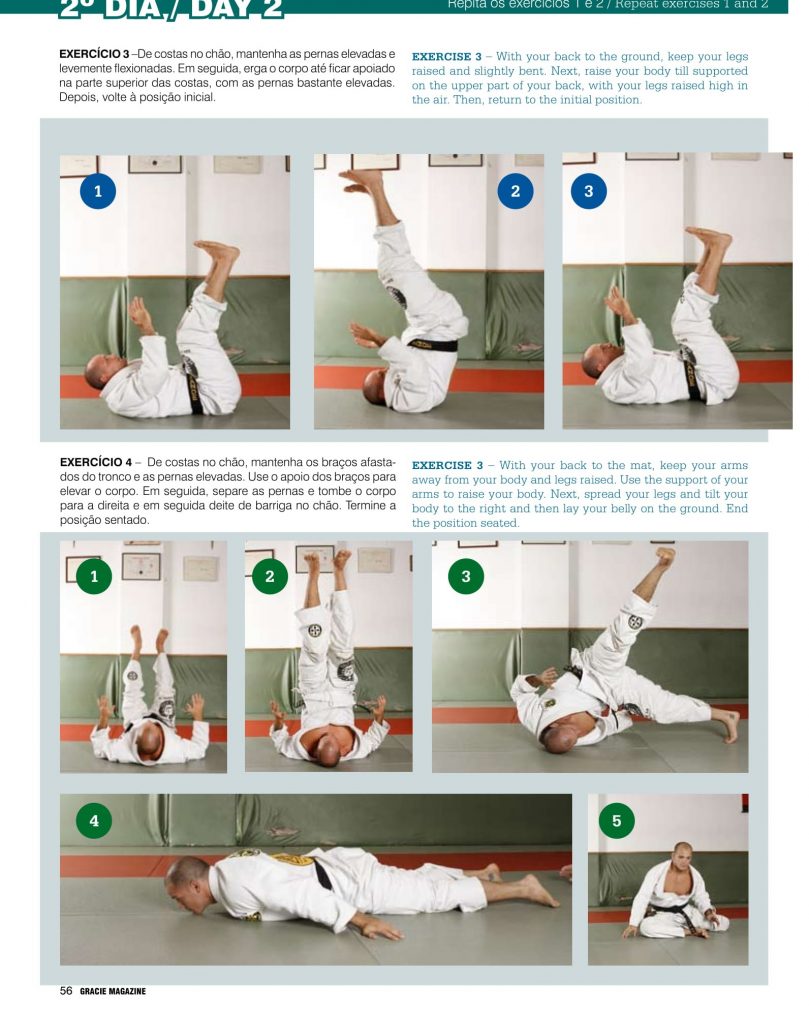 2º DIA / DAY 2

Repita os exercícios 1 e 2 / Repeat exercises 1 and 2

**EXERCÍCIO 3** –De costas no chão, mantenha as pernas elevadas e levemente flexionadas. Em seguida, erga o corpo até ficar apoiado na parte superior das costas, com as pernas bastante elevadas. Depois, volte à posição inicial.

**EXERCISE 3** – With your back to the ground, keep your legs raised and slightly bent. Next, raise your body till supported on the upper part of your back, with your legs raised high in the air. Then, return to the initial position.

1

2

3

**EXERCÍCIO 4** – De costas no chão, mantenha os braços afastados do tronco e as pernas elevadas. Use o apoio dos braços para elevar o corpo. Em seguida, separe as pernas e tombe o corpo para a direita e em seguida deite de barriga no chão. Termine a posição sentado.

**EXERCISE 3** – With your back to the mat, keep your arms away from your body and legs raised. Use the support of your arms to raise your body. Next, spread your legs and tilt your body to the right and then lay your belly on the ground. End the position seated.

1

2

3

4

5

56 GRACIE MAGAZINE