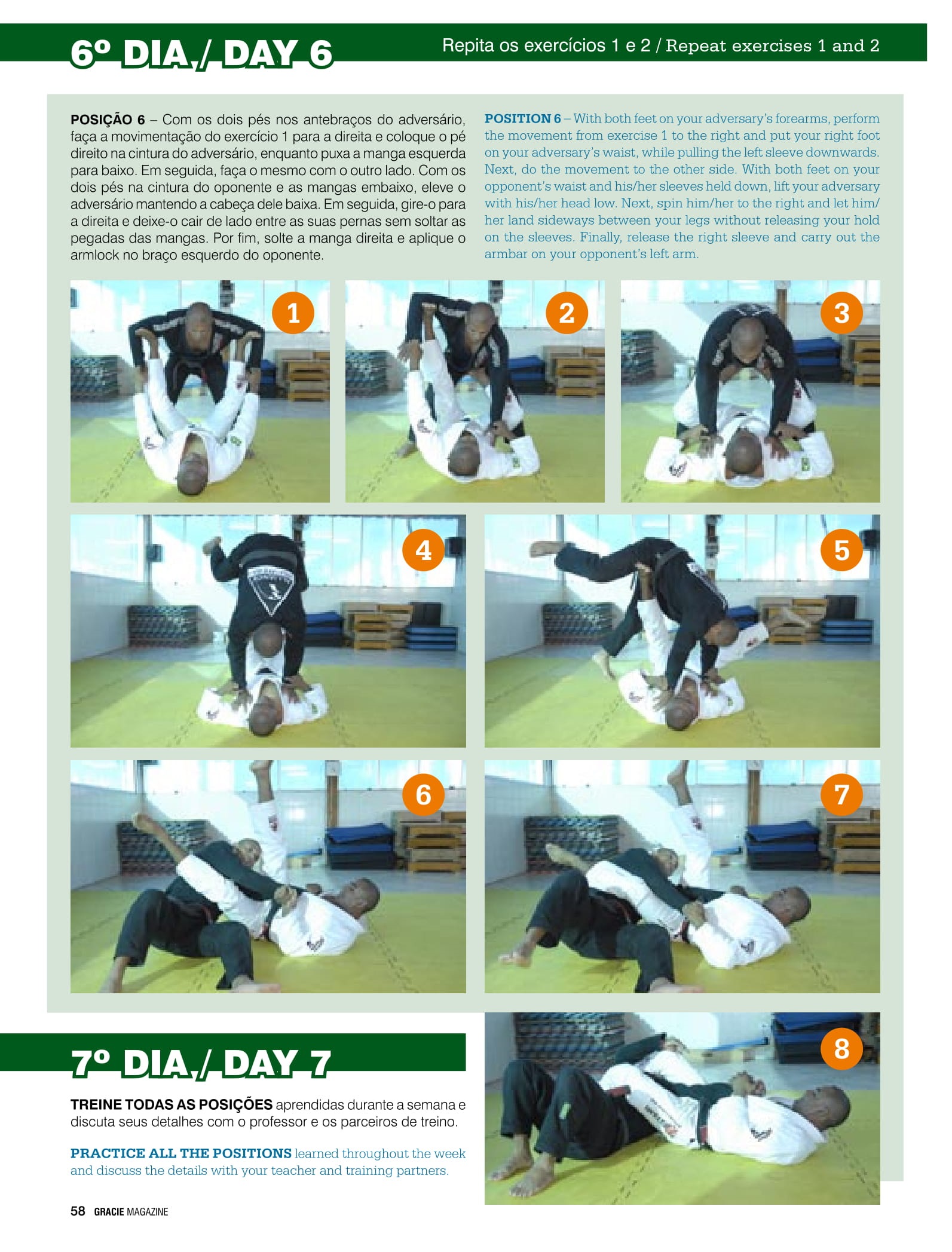 6º DIA / DAY 6

Repita os exercícios 1 e 2 / Repeat exercises 1 and 2

POSIÇÃO 6 – Com os dois pés nos antebraços do adversário, faça a movimentação do exercício 1 para a direita e coloque o pé direito na cintura do adversário, enquanto puxa a manga esquerda para baixo. Em seguida, faça o mesmo com o outro lado. Com os dois pés na cintura do oponente e as mangas embaixo, eleve o adversário mantendo a cabeça dele baixa. Em seguida, gire-o para a direita e deixe-o cair de lado entre as suas pernas sem soltar as pegadas das mangas. Por fim, solte a manga direita e aplique o armlock no braço esquerdo do oponente.

POSITION 6 – With both feet on your adversary's forearms, perform the movement from exercise 1 to the right and put your right foot on your adversary's waist, while pulling the left sleeve downwards. Next, do the movement to the other side. With both feet on your opponent's waist and his/her sleeves held down, lift your adversary with his/her head low. Next, spin him/her to the right and let him/her land sideways between your legs without releasing your hold on the sleeves. Finally, release the right sleeve and carry out the armbar on your opponent's left arm.

1

2

3

4

5

6

7

8

7º DIA / DAY 7

TREINE TODAS AS POSIÇÕES aprendidas durante a semana e discuta seus detalhes com o professor e os parceiros de treino.

PRACTICE ALL THE POSITIONS learned throughout the week and discuss the details with your teacher and training partners.

58 GRACIE MAGAZINE